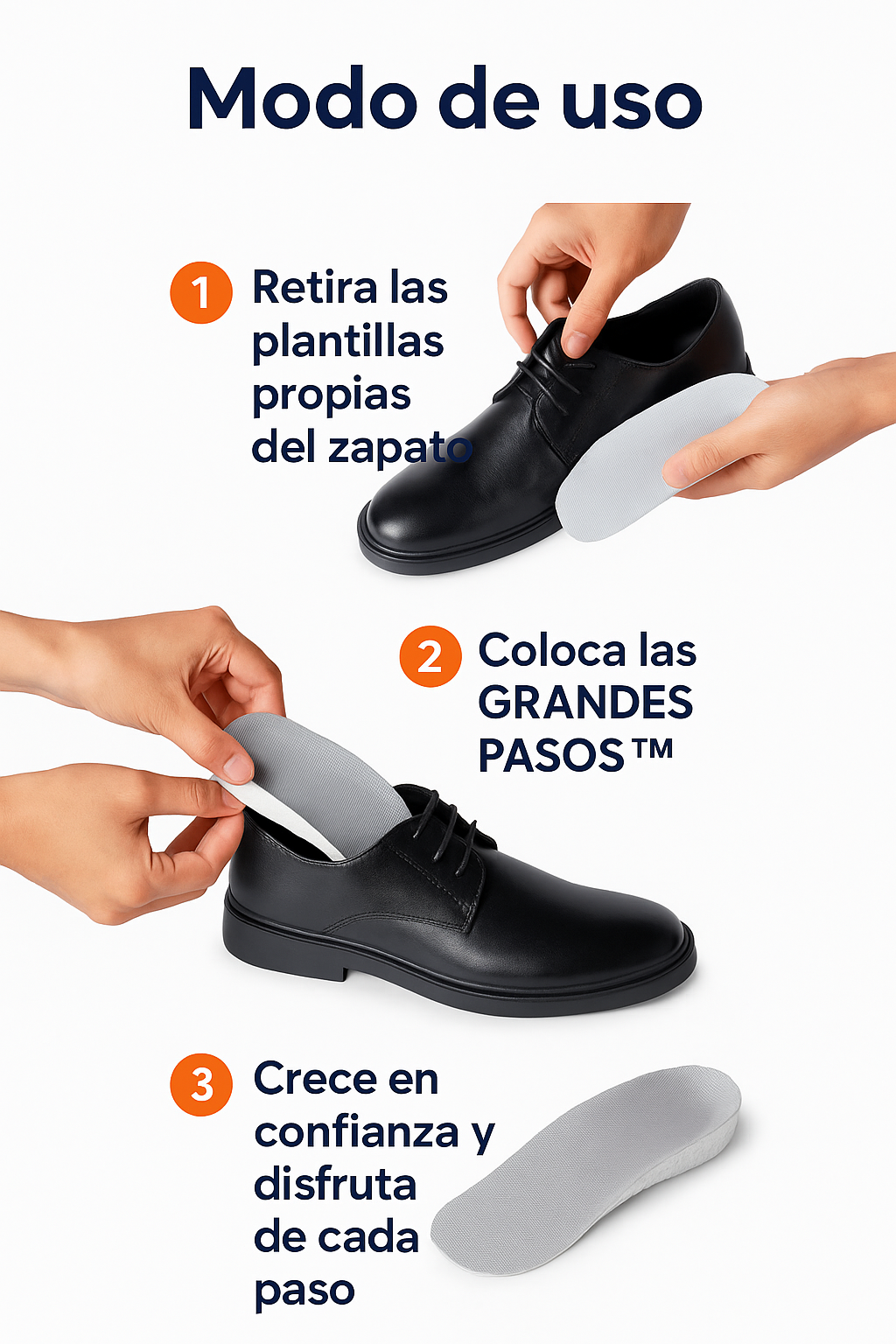 Modo de uso

1 Retira las plantillas propias del zapato

2 Coloca las GRANDES PASOS™

3 Crece en confianza y disfruta de cada paso