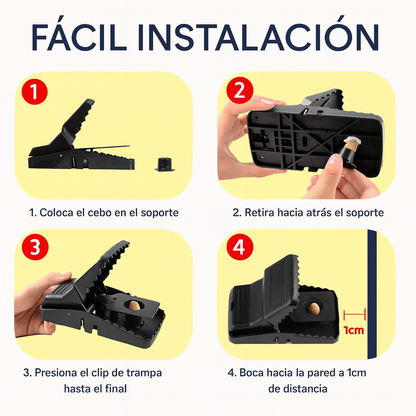 FÁCIL INSTALACIÓN

1

1. Coloca el cebo en el soporte

2

2. Retira hacia atrás el soporte

3

3. Presiona el clip de trampa hasta el final

4

1cm

4. Boca hacia la pared a 1cm de distancia