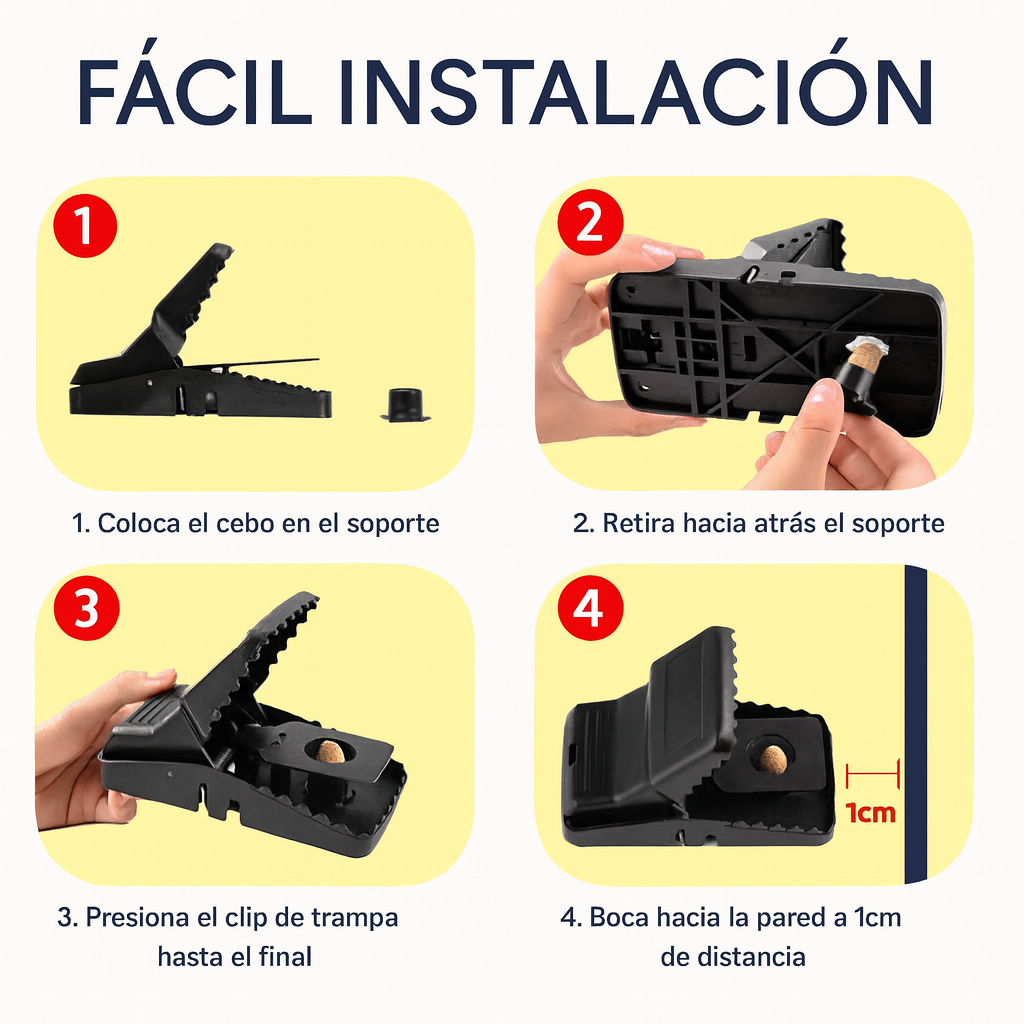 FÁCIL INSTALACIÓN

1

1. Coloca el cebo en el soporte

2

2. Retira hacia atrás el soporte

3

3. Presiona el clip de trampa hasta el final

4

1cm

4. Boca hacia la pared a 1cm de distancia